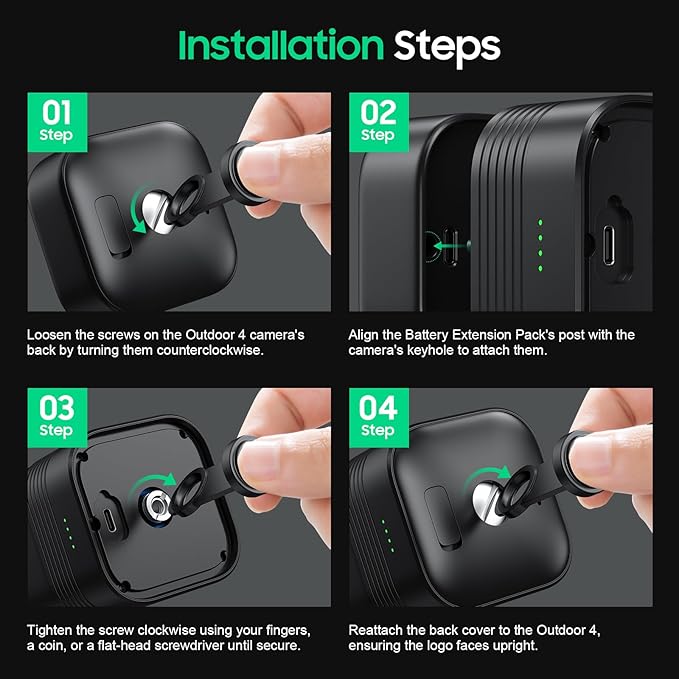 Installation Steps

01
Step

Loosen the screws on the Outdoor 4 camera's back by turning them counterclockwise.

02
Step

Align the Battery Extension Pack's post with the camera's keyhole to attach them.

03
Step

Tighten the screw clockwise using your fingers, a coin, or a flat-head screwdriver until secure.

04
Step

Reattach the back cover to the Outdoor 4, ensuring the logo faces upright.